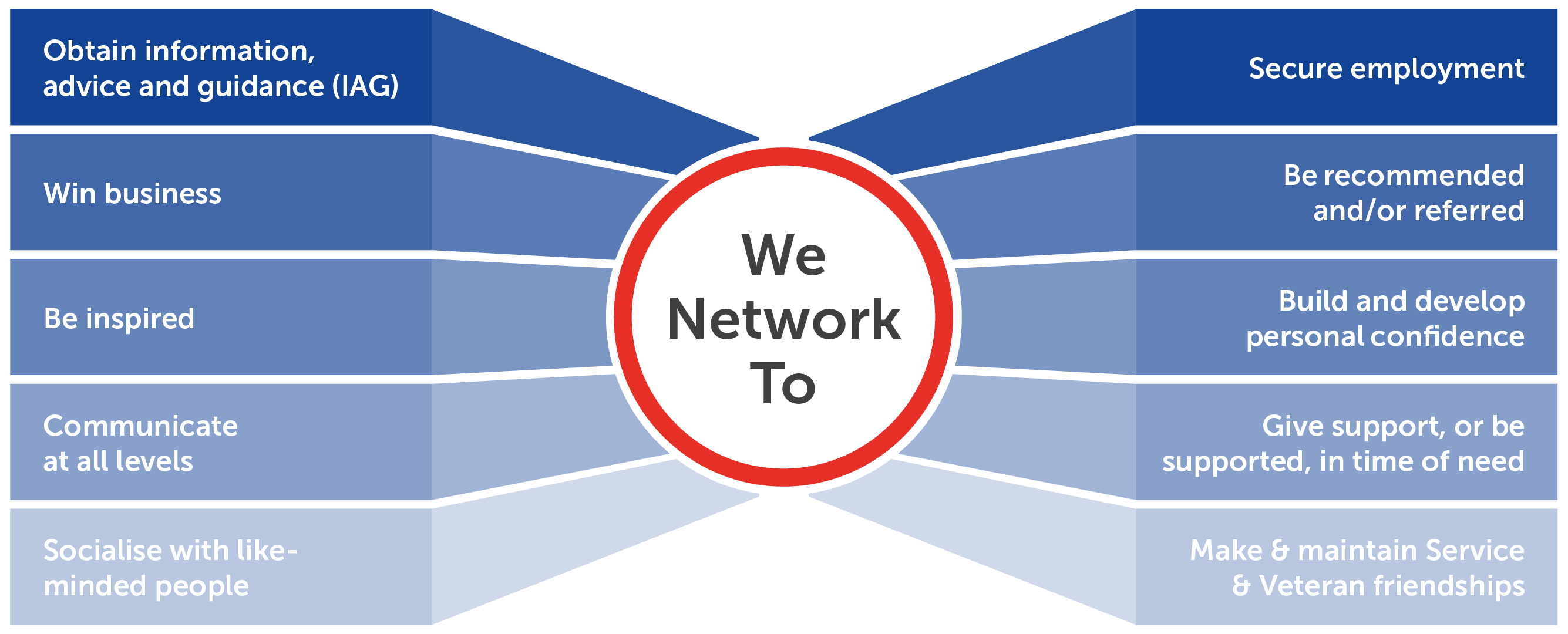 Obtain information, advice and guidance (IAG)

Win business

Be inspired

Communicate at all levels

Socialise with like-minded people

We Network To

Secure employment

Be recommended and/or referred

Build and develop personal confidence

Give support, or be supported, in time of need

Make & maintain Service & Veteran friendships